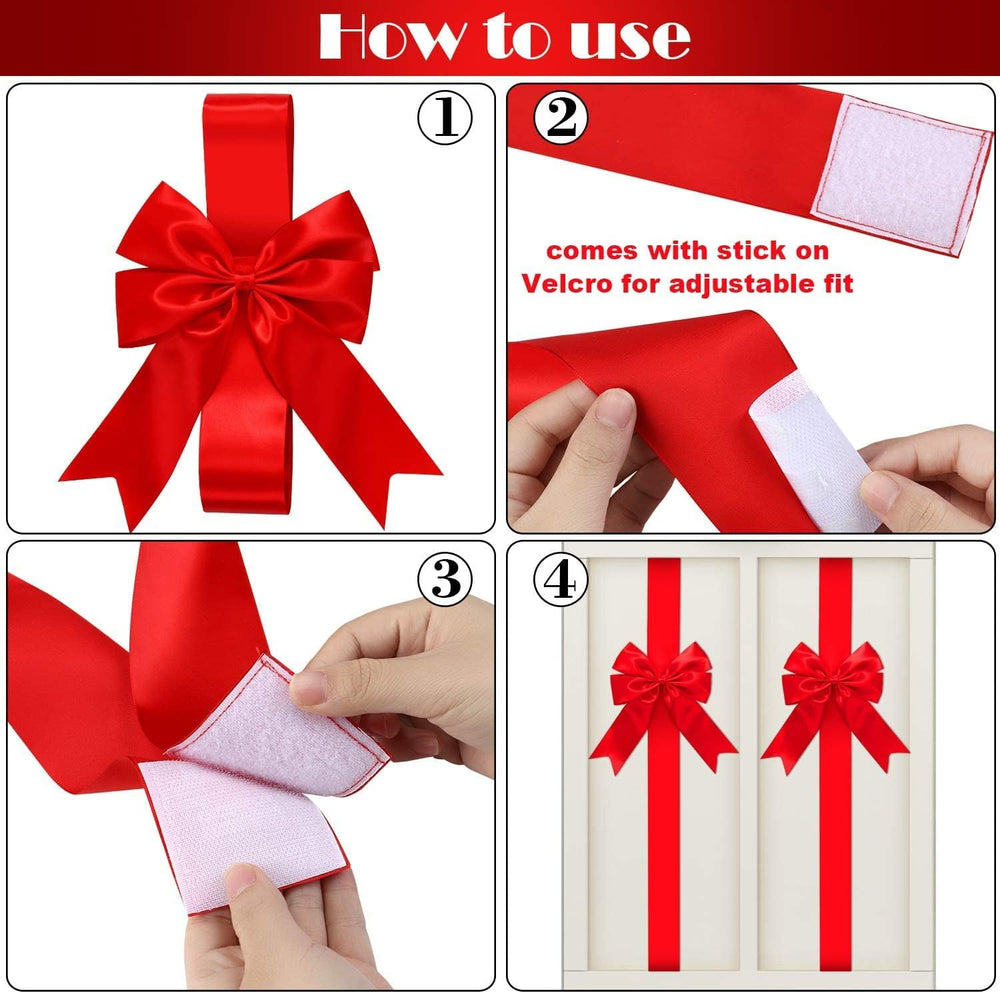 How to use

①

②

comes with stick on Velcro for adjustable fit

③

④